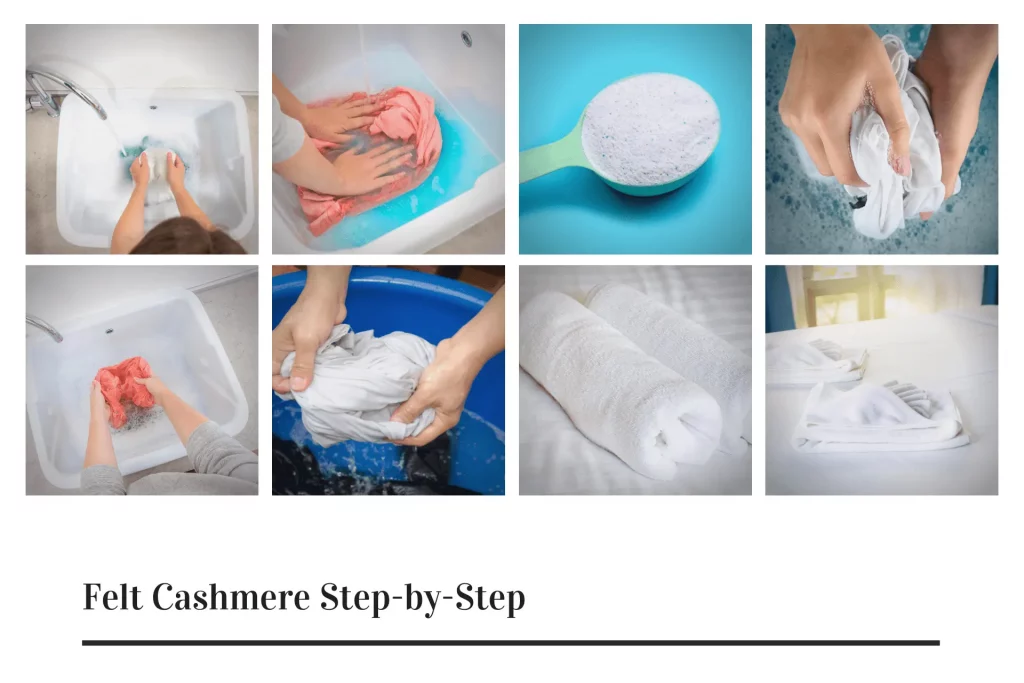 Felt Cashmere Step-by-Step